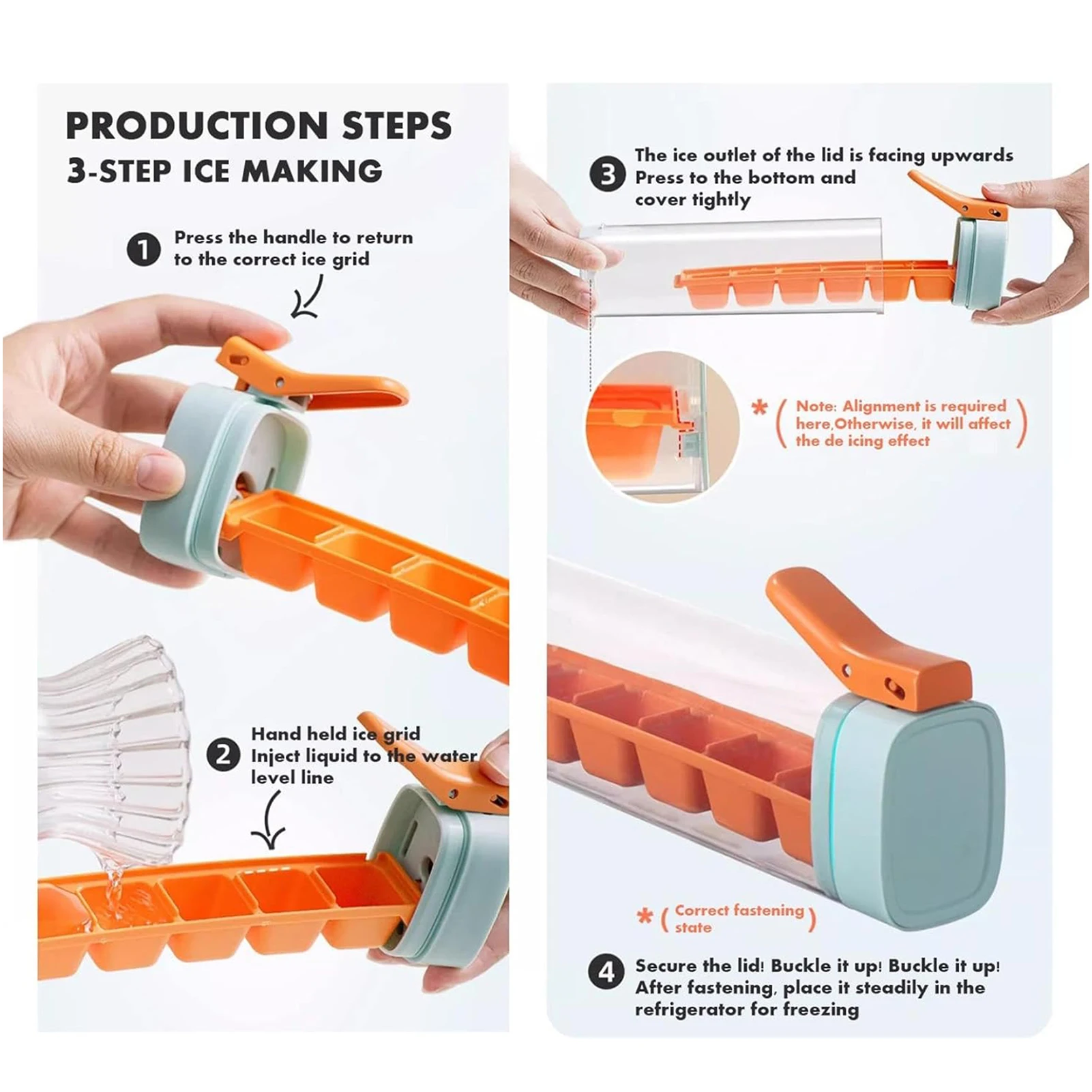 PRODUCTION STEPS
3-STEP ICE MAKING

1 Press the handle to return to the correct ice grid

2 Hand held ice grid Inject liquid to the water level line

3 The ice outlet of the lid is facing upwards Press to the bottom and cover tightly

* ( Note: Alignment is required here,Otherwise, it will affect the de icing effect )

* ( Correct fastening state )

4 Secure the lid! Buckle it up! Buckle it up! After fastening, place it steadily in the refrigerator for freezing