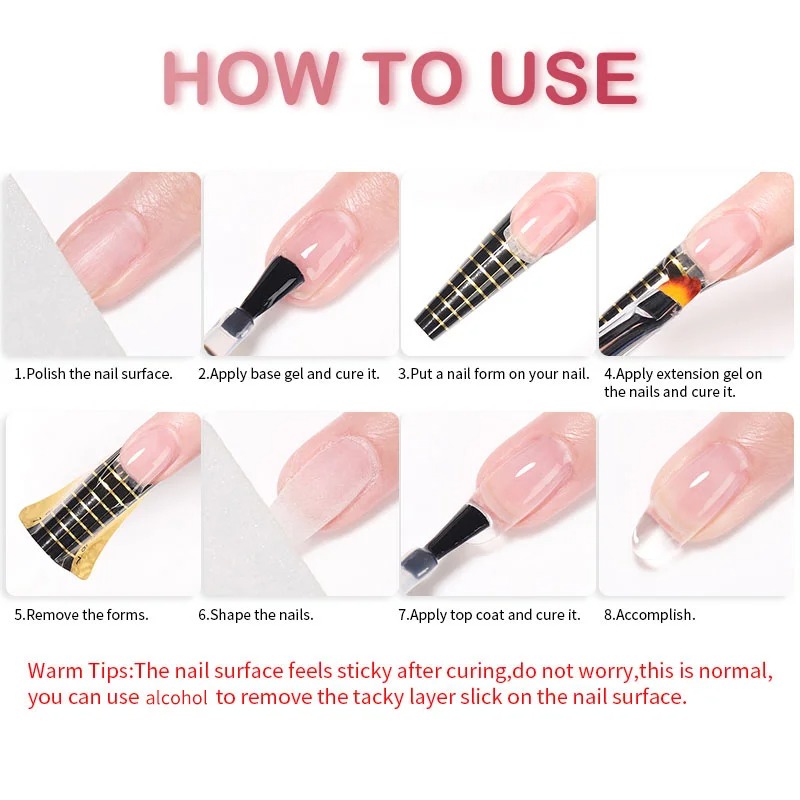 HOW TO USE

1.Polish the nail surface.

2.Apply base gel and cure it.

3.Put a nail form on your nail.

4.Apply extension gel on the nails and cure it.

5.Remove the forms.

6.Shape the nails.

7.Apply top coat and cure it.

8.Accomplish.

Warm Tips:The nail surface feels sticky after curing,do not worry,this is normal, you can use alcohol to remove the tacky layer slick on the nail surface.