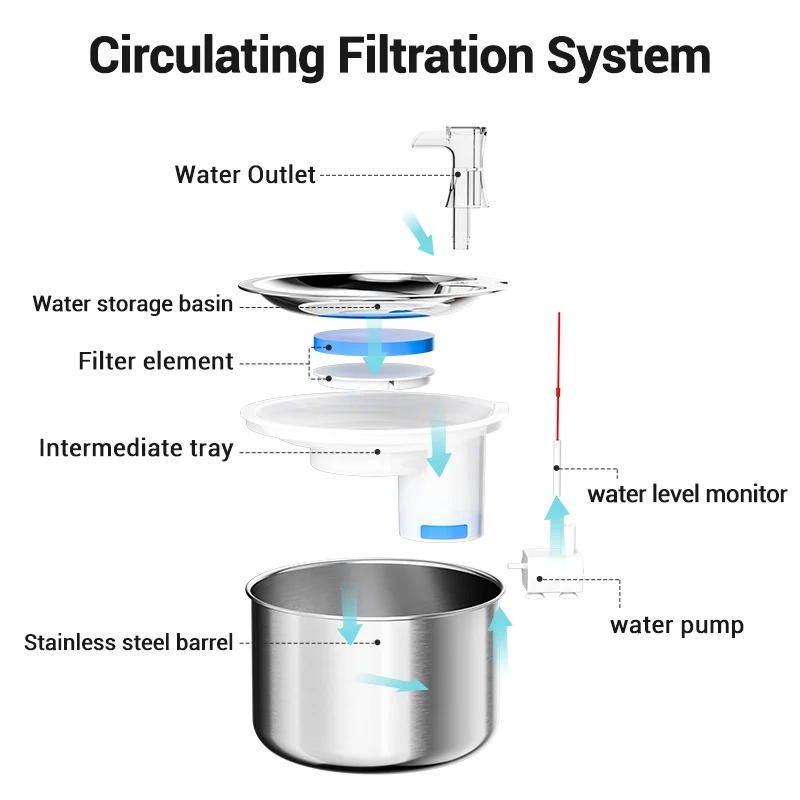 Circulating Filtration System

Water Outlet

Water storage basin

Filter element

Intermediate tray

water level monitor

water pump

Stainless steel barrel