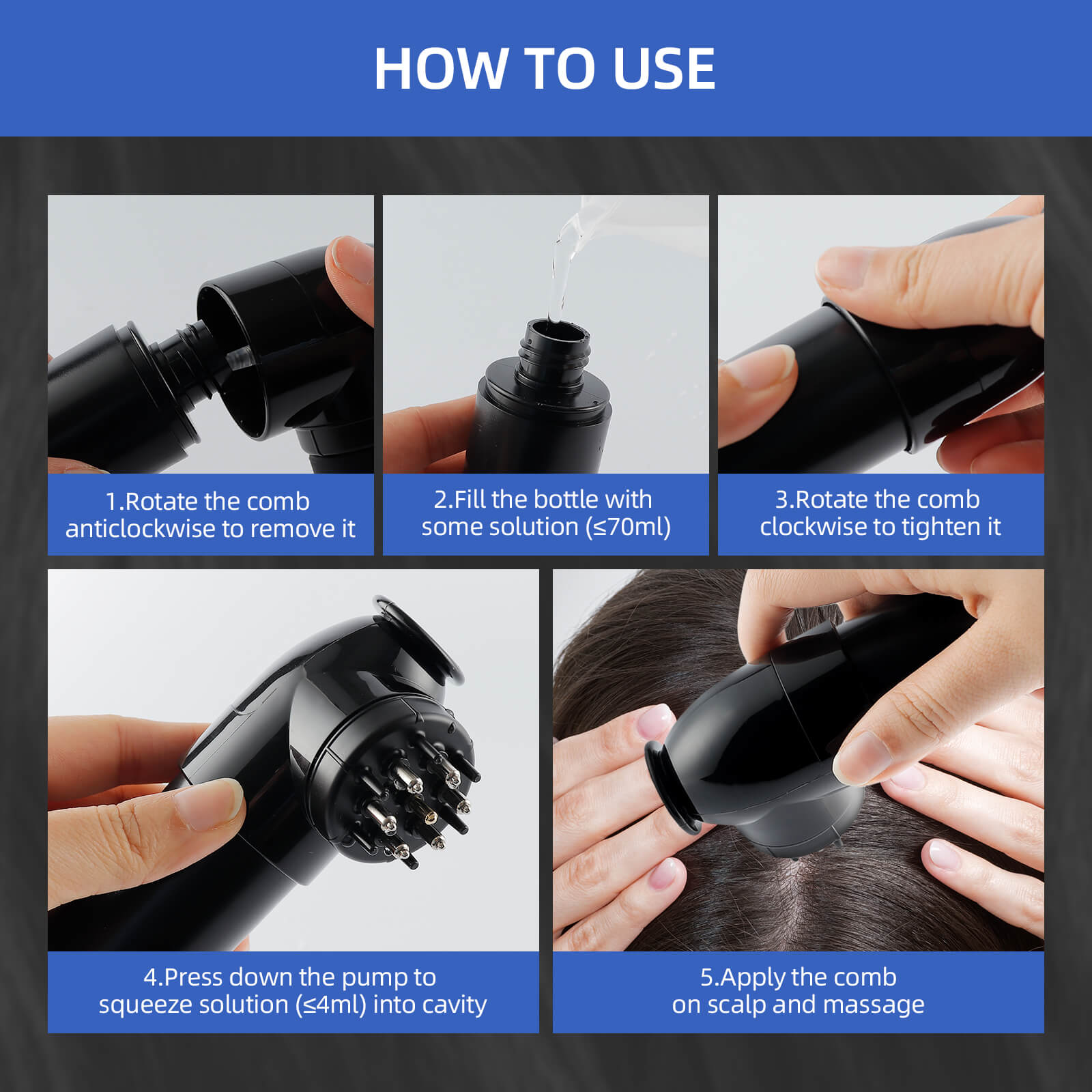 HOW TO USE

1.Rotate the comb anticlockwise to remove it

2.Fill the bottle with some solution (≤70ml)

3.Rotate the comb clockwise to tighten it

4.Press down the pump to squeeze solution (≤4ml) into cavity

5.Apply the comb on scalp and massage