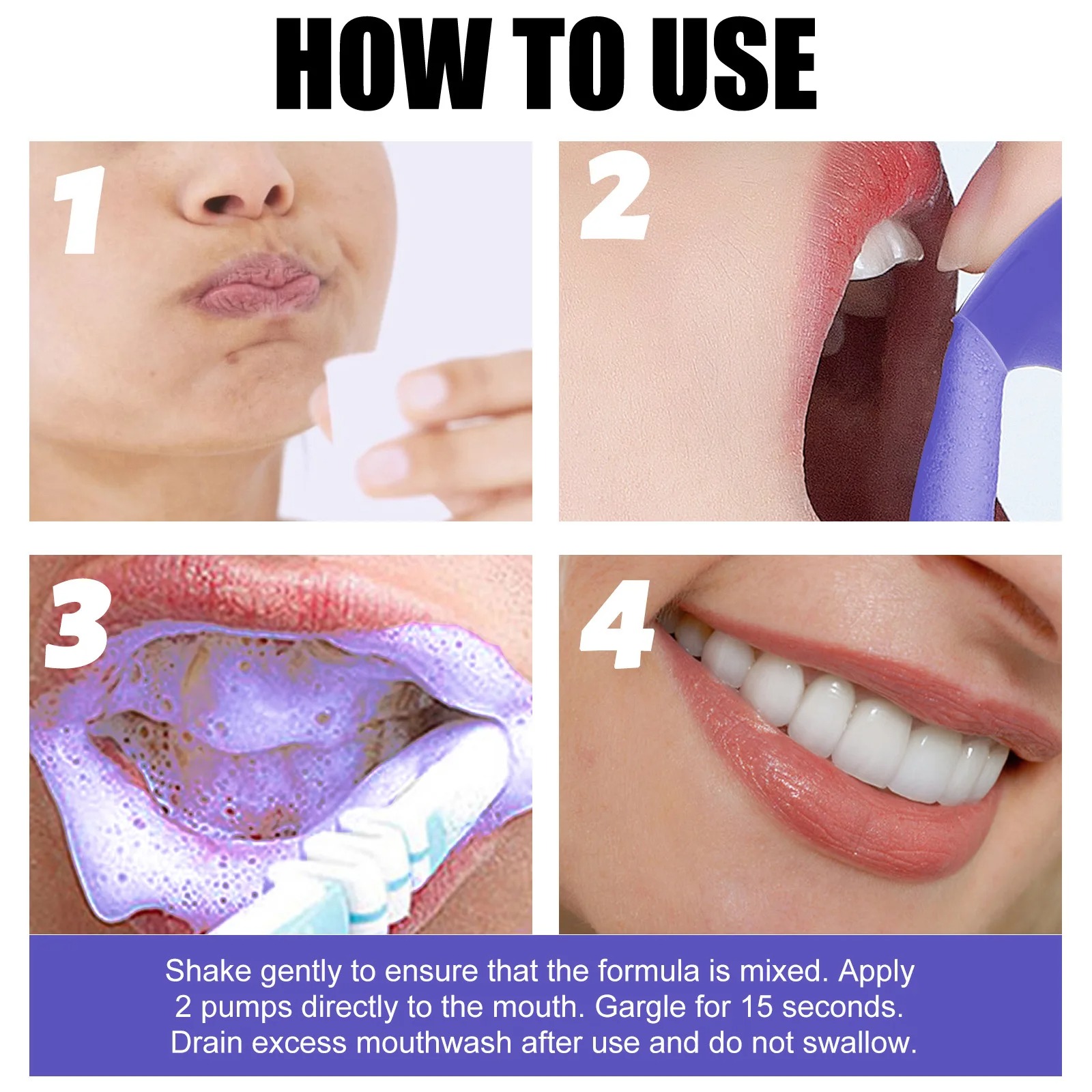 HOW TO USE

1

2

3

4

Shake gently to ensure that the formula is mixed. Apply 2 pumps directly to the mouth. Gargle for 15 seconds. Drain excess mouthwash after use and do not swallow.