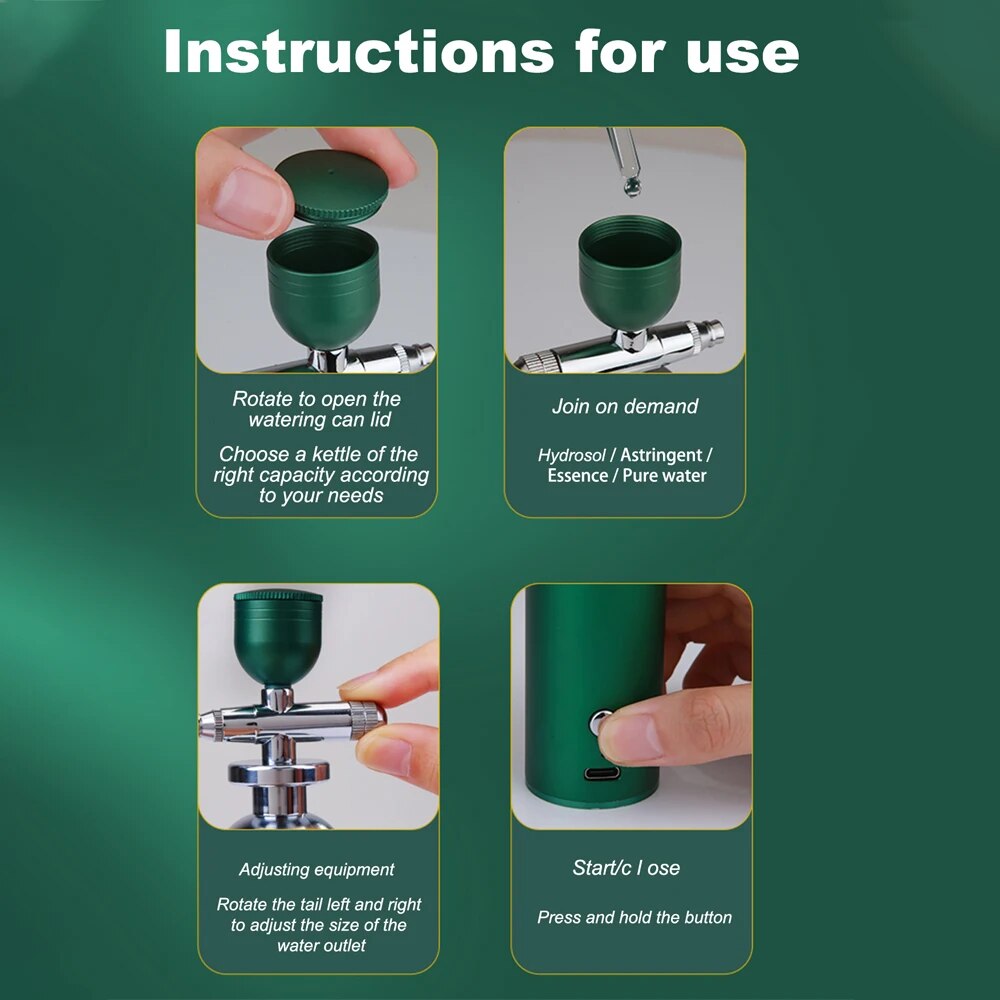 Instructions for use

Rotate to open the watering can lid

Choose a kettle of the right capacity according to your needs

Join on demand

Hydrosol / Astringent / Essence / Pure water

Adjusting equipment

Rotate the tail left and right to adjust the size of the water outlet

Start/c l ose

Press and hold the button