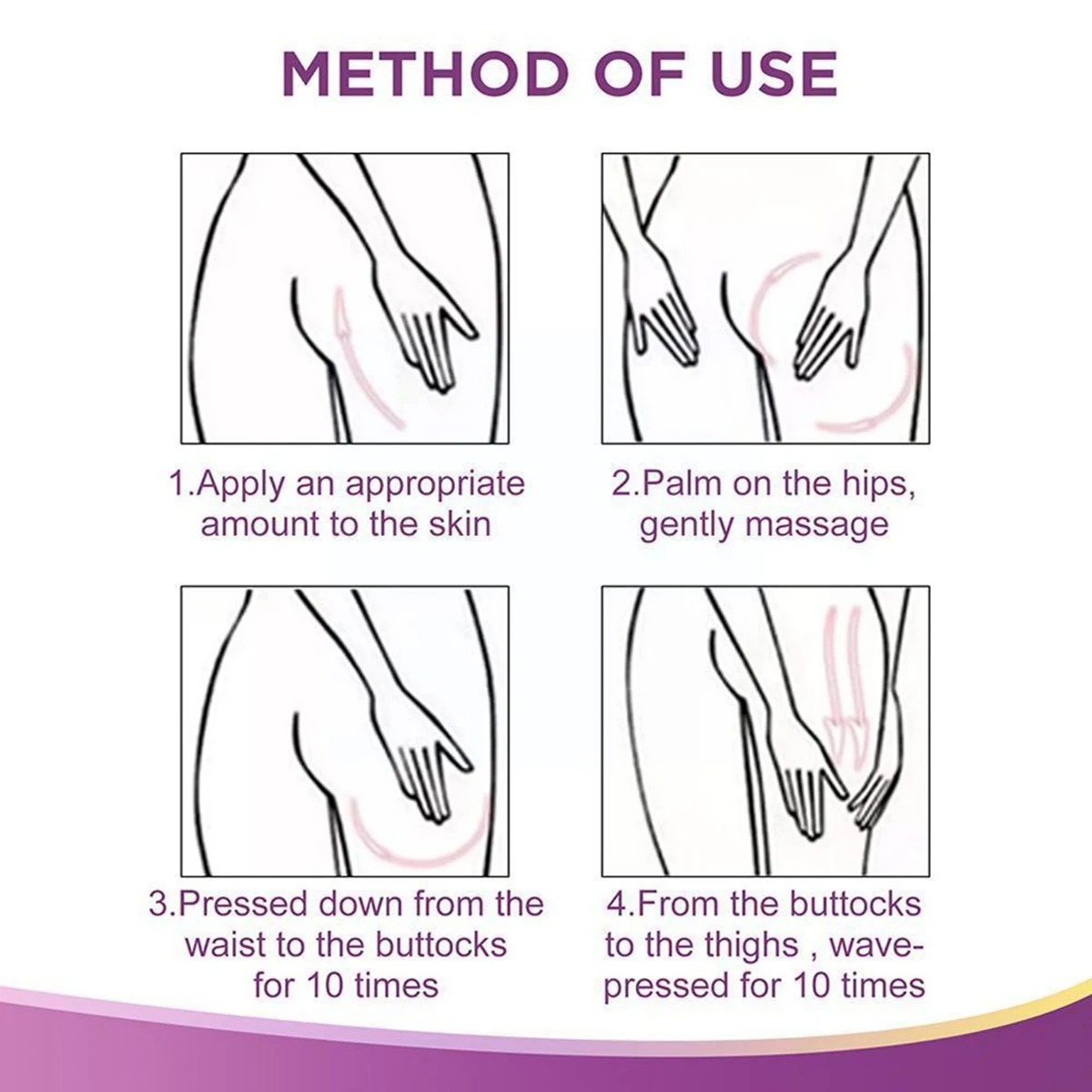 METHOD OF USE

1.Apply an appropriate amount to the skin

2.Palm on the hips, gently massage

3.Pressed down from the waist to the buttocks for 10 times

4.From the buttocks to the thighs , wave-pressed for 10 times